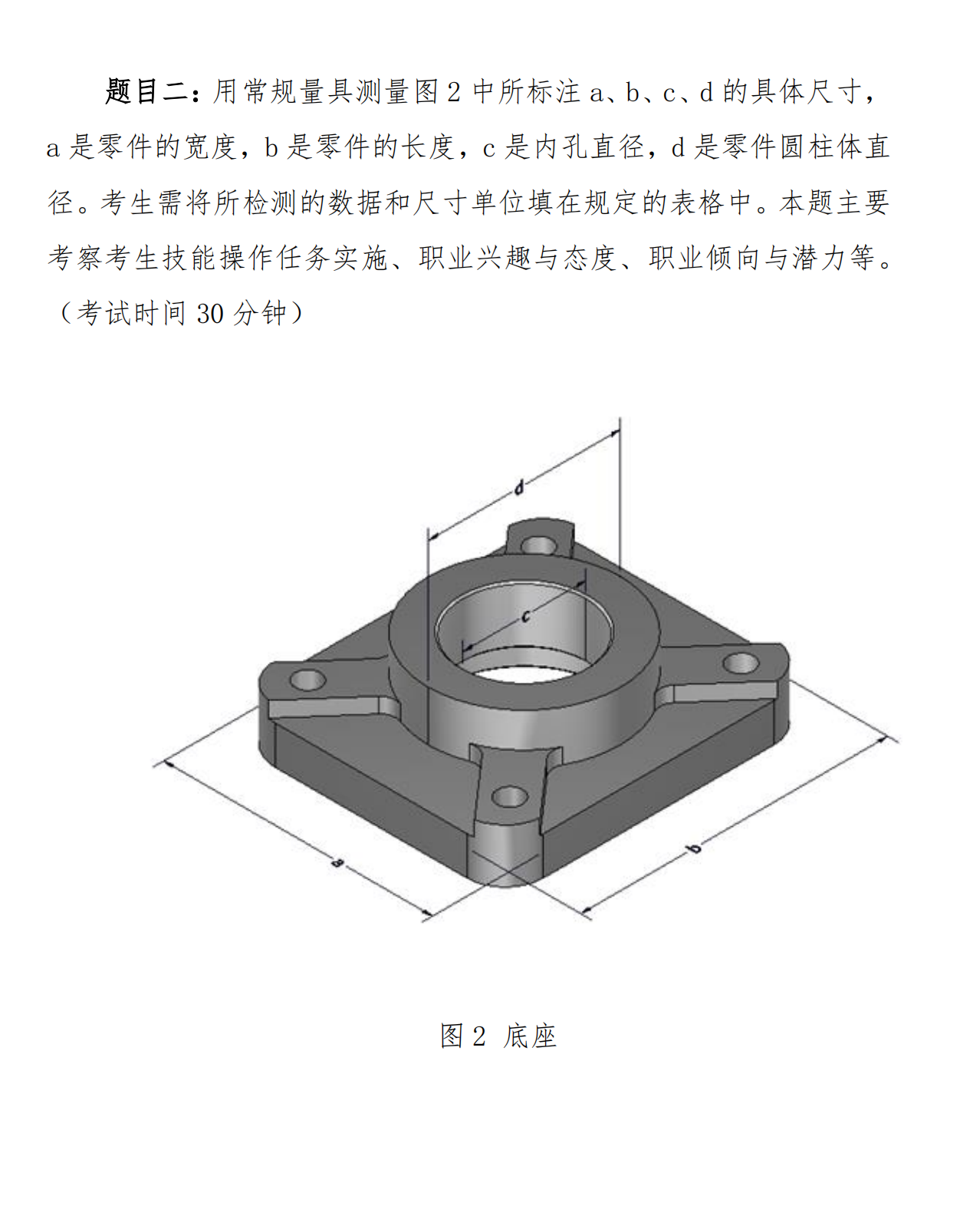 题目二：用常规量具测量图 2 中所标注 a、b、c、d 的具体尺寸，a 是零件的宽度，b 是零件的长度，c 是内孔直径，d 是零件圆柱体直径。考生需将所检测的数据和尺寸单位填在规定的表格中。本题主要考察考生技能操作任务实施、职业兴趣与态度、职业倾向与潜力等。（考试时间 30 分钟）

d

c

a

b

图 2 底座